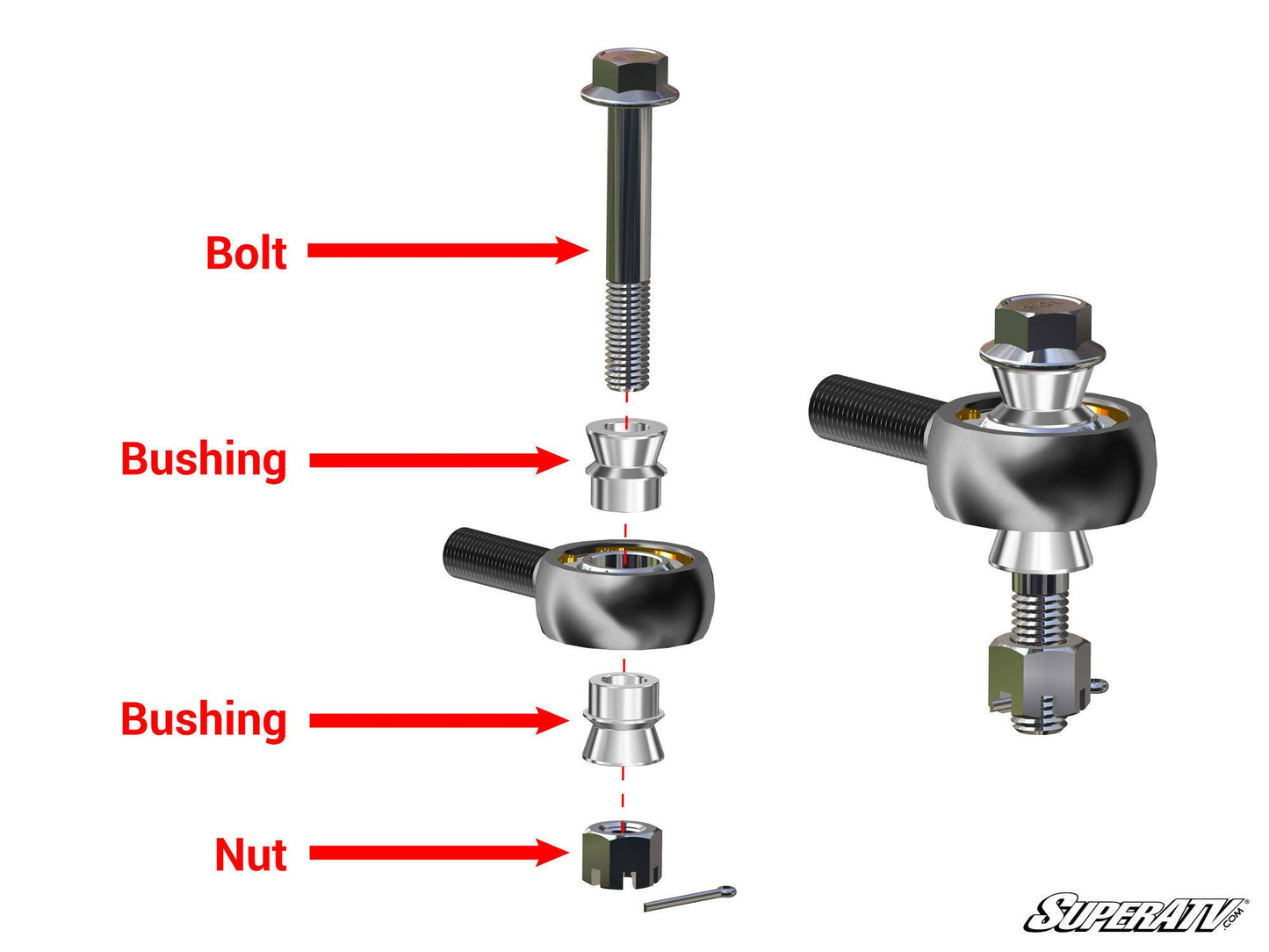 Bolt

Bushing

Bushing

Nut

SUPERATV.COM